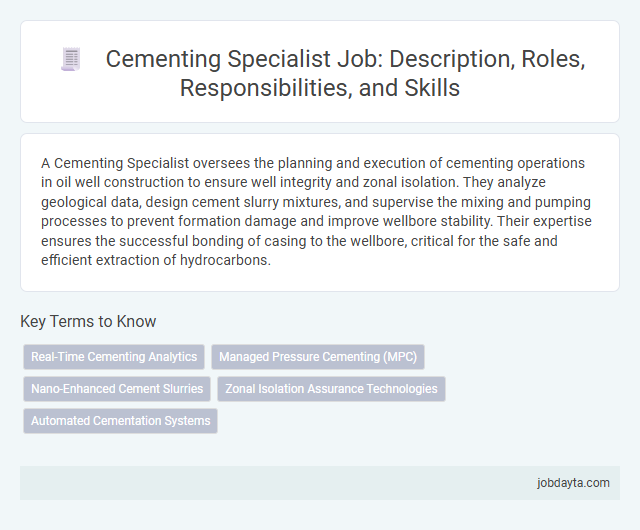 Cementing Specialist Job: Description, Roles, Responsibilities, and Skills

A Cementing Specialist oversees the planning and execution of cementing operations in oil well construction to ensure well integrity and zonal isolation. They analyze geological data, design cement slurry mixtures, and supervise the mixing and pumping processes to prevent formation damage and improve wellbore stability. Their expertise ensures the successful bonding of casing to the wellbore, critical for the safe and efficient extraction of hydrocarbons.

Key Terms to Know

Real-Time Cementing Analytics

Managed Pressure Cementing (MPC)

Nano-Enhanced Cement Slurries

Zonal Isolation Assurance Technologies

Automated Cementation Systems

jobdayta.com