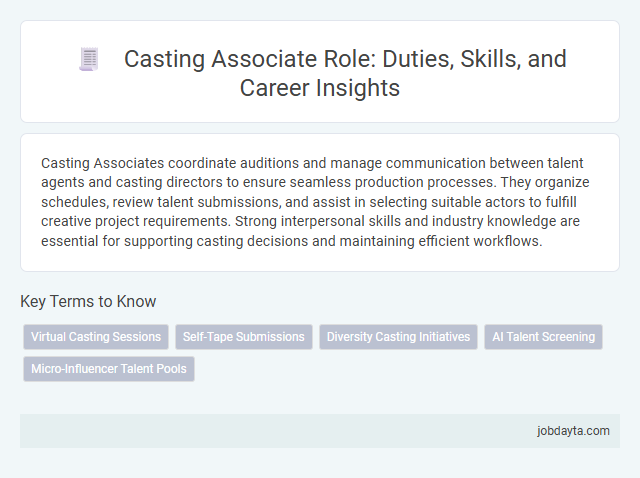 Casting Associate Role: Duties, Skills, and Career Insights

Casting Associates coordinate auditions and manage communication between talent agents and casting directors to ensure seamless production processes. They organize schedules, review talent submissions, and assist in selecting suitable actors to fulfill creative project requirements. Strong interpersonal skills and industry knowledge are essential for supporting casting decisions and maintaining efficient workflows.

Key Terms to Know

Virtual Casting Sessions
Self-Tape Submissions
Diversity Casting Initiatives
AI Talent Screening
Micro-Influencer Talent Pools

jobdayta.com