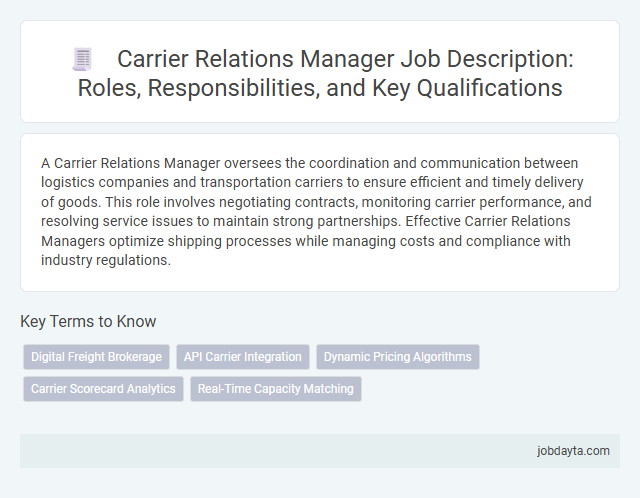 Carrier Relations Manager Job Description: Roles, Responsibilities, and Key Qualifications

A Carrier Relations Manager oversees the coordination and communication between logistics companies and transportation carriers to ensure efficient and timely delivery of goods. This role involves negotiating contracts, monitoring carrier performance, and resolving service issues to maintain strong partnerships. Effective Carrier Relations Managers optimize shipping processes while managing costs and compliance with industry regulations.

Key Terms to Know

Digital Freight Brokerage
API Carrier Integration
Dynamic Pricing Algorithms
Carrier Scorecard Analytics
Real-Time Capacity Matching

jobdayta.com