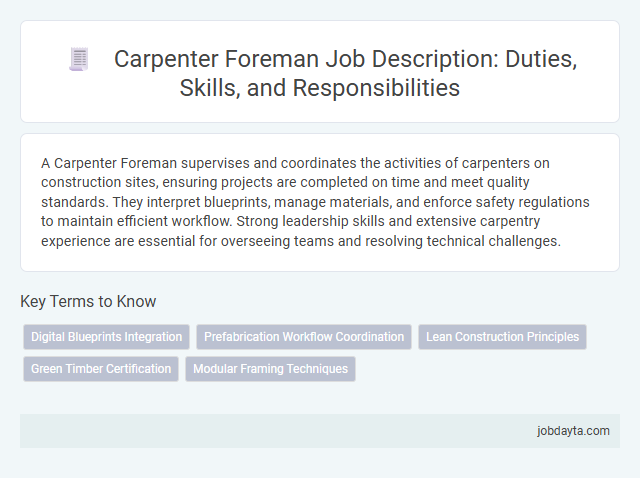 Carpenter Foreman Job Description: Duties, Skills, and Responsibilities

A Carpenter Foreman supervises and coordinates the activities of carpenters on construction sites, ensuring projects are completed on time and meet quality standards. They interpret blueprints, manage materials, and enforce safety regulations to maintain efficient workflow. Strong leadership skills and extensive carpentry experience are essential for overseeing teams and resolving technical challenges.

Key Terms to Know

Digital Blueprints Integration
Prefabrication Workflow Coordination
Lean Construction Principles
Green Timber Certification
Modular Framing Techniques

jobdayta.com