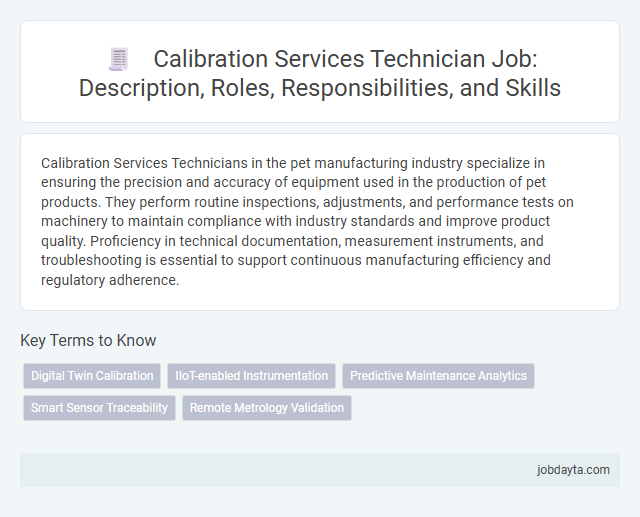 Calibration Services Technician Job: Description, Roles, Responsibilities, and Skills

Calibration Services Technicians in the pet manufacturing industry specialize in ensuring the precision and accuracy of equipment used in the production of pet products. They perform routine inspections, adjustments, and performance tests on machinery to maintain compliance with industry standards and improve product quality. Proficiency in technical documentation, measurement instruments, and troubleshooting is essential to support continuous manufacturing efficiency and regulatory adherence.

Key Terms to Know

Digital Twin Calibration

IIoT-enabled Instrumentation

Predictive Maintenance Analytics

Smart Sensor Traceability

Remote Metrology Validation

jobdayta.com