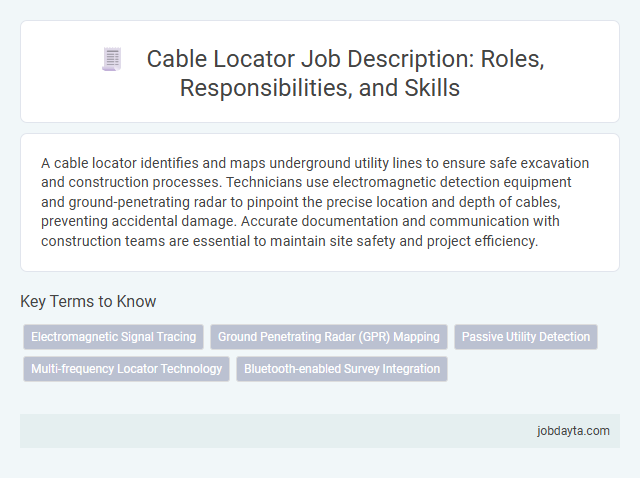 Cable Locator Job Description: Roles, Responsibilities, and Skills

A cable locator identifies and maps underground utility lines to ensure safe excavation and construction processes. Technicians use electromagnetic detection equipment and ground-penetrating radar to pinpoint the precise location and depth of cables, preventing accidental damage. Accurate documentation and communication with construction teams are essential to maintain site safety and project efficiency.

Key Terms to Know

Electromagnetic Signal Tracing
Ground Penetrating Radar (GPR) Mapping
Passive Utility Detection
Multi-frequency Locator Technology
Bluetooth-enabled Survey Integration

jobdayta.com