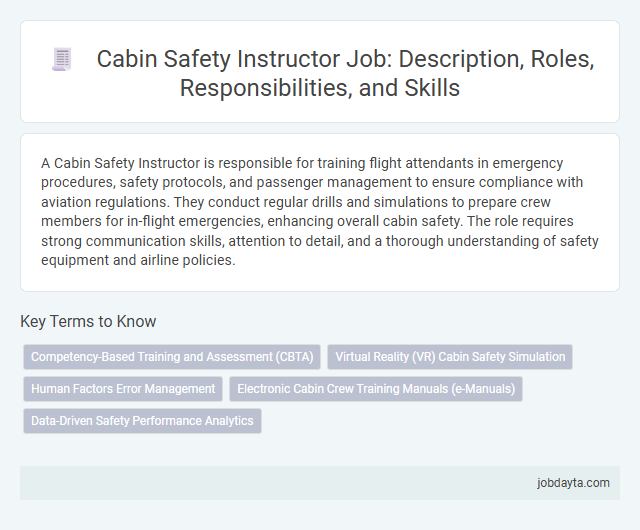 Cabin Safety Instructor Job: Description, Roles, Responsibilities, and Skills

A Cabin Safety Instructor is responsible for training flight attendants in emergency procedures, safety protocols, and passenger management to ensure compliance with aviation regulations. They conduct regular drills and simulations to prepare crew members for in-flight emergencies, enhancing overall cabin safety. The role requires strong communication skills, attention to detail, and a thorough understanding of safety equipment and airline policies.

Key Terms to Know

Competency-Based Training and Assessment (CBTA)

Virtual Reality (VR) Cabin Safety Simulation

Human Factors Error Management

Electronic Cabin Crew Training Manuals (e-Manuals)

Data-Driven Safety Performance Analytics

jobdayta.com