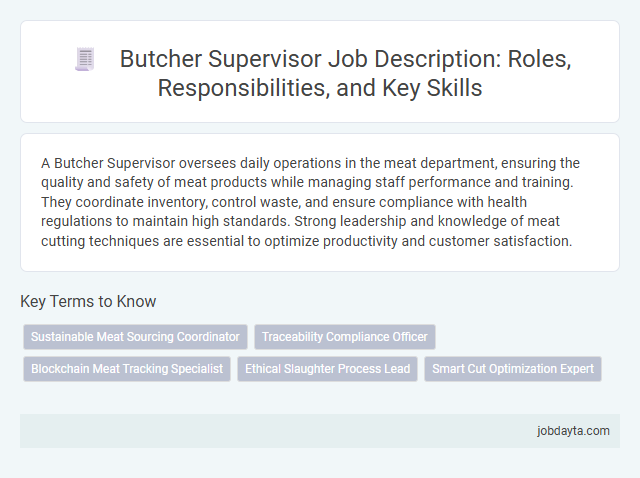 Butcher Supervisor Job Description: Roles, Responsibilities, and Key Skills

A Butcher Supervisor oversees daily operations in the meat department, ensuring the quality and safety of meat products while managing staff performance and training. They coordinate inventory, control waste, and ensure compliance with health regulations to maintain high standards. Strong leadership and knowledge of meat cutting techniques are essential to optimize productivity and customer satisfaction.

Key Terms to Know

Sustainable Meat Sourcing Coordinator

Traceability Compliance Officer

Blockchain Meat Tracking Specialist

Ethical Slaughter Process Lead

Smart Cut Optimization Expert

jobdayta.com