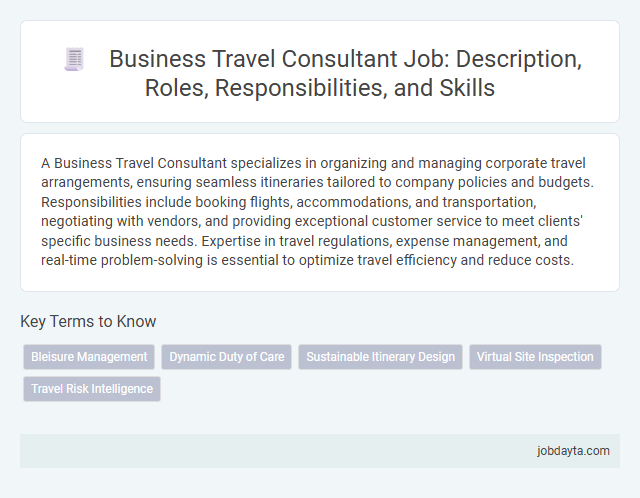 Business Travel Consultant Job: Description, Roles, Responsibilities, and Skills

A Business Travel Consultant specializes in organizing and managing corporate travel arrangements, ensuring seamless itineraries tailored to company policies and budgets. Responsibilities include booking flights, accommodations, and transportation, negotiating with vendors, and providing exceptional customer service to meet clients' specific business needs. Expertise in travel regulations, expense management, and real-time problem-solving is essential to optimize travel efficiency and reduce costs.

Key Terms to Know

Bleisure Management

Dynamic Duty of Care

Sustainable Itinerary Design

Virtual Site Inspection

Travel Risk Intelligence

jobdayta.com