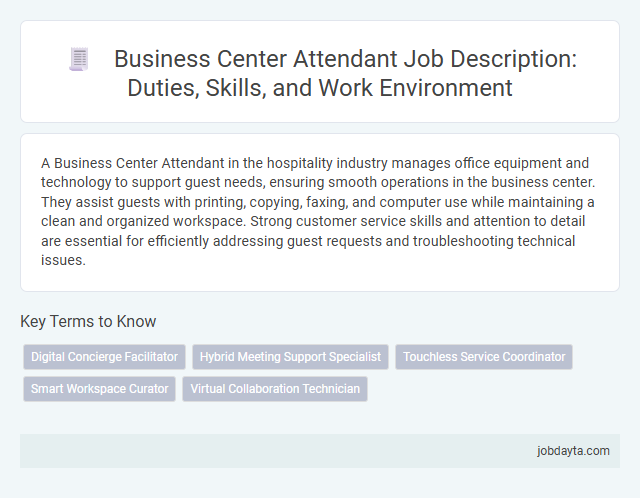 Business Center Attendant Job Description: Duties, Skills, and Work Environment

A Business Center Attendant in the hospitality industry manages office equipment and technology to support guest needs, ensuring smooth operations in the business center. They assist guests with printing, copying, faxing, and computer use while maintaining a clean and organized workspace. Strong customer service skills and attention to detail are essential for efficiently addressing guest requests and troubleshooting technical issues.

Key Terms to Know

Digital Concierge Facilitator

Hybrid Meeting Support Specialist

Touchless Service Coordinator

Smart Workspace Curator

Virtual Collaboration Technician

jobdayta.com