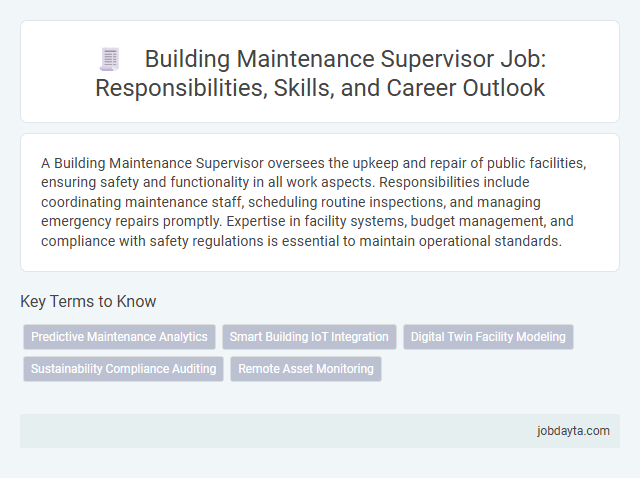 Building Maintenance Supervisor Job: Responsibilities, Skills, and Career Outlook

A Building Maintenance Supervisor oversees the upkeep and repair of public facilities, ensuring safety and functionality in all work aspects. Responsibilities include coordinating maintenance staff, scheduling routine inspections, and managing emergency repairs promptly. Expertise in facility systems, budget management, and compliance with safety regulations is essential to maintain operational standards.

Key Terms to Know

Predictive Maintenance Analytics

Smart Building IoT Integration

Digital Twin Facility Modeling

Sustainability Compliance Auditing

Remote Asset Monitoring

jobdayta.com