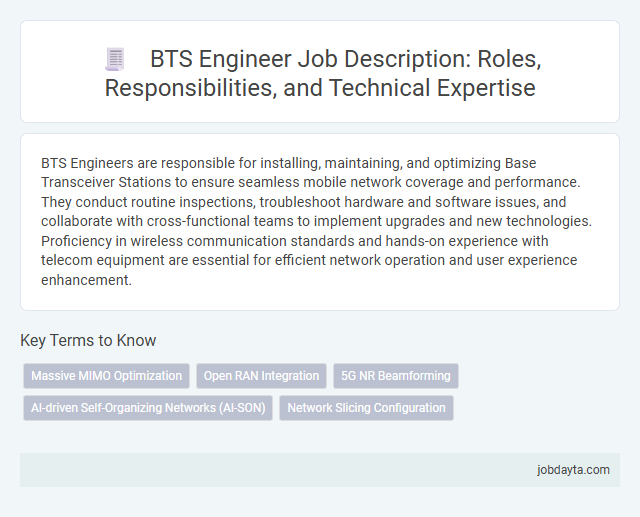 BTS Engineer Job Description: Roles, Responsibilities, and Technical Expertise

BTS Engineers are responsible for installing, maintaining, and optimizing Base Transceiver Stations to ensure seamless mobile network coverage and performance. They conduct routine inspections, troubleshoot hardware and software issues, and collaborate with cross-functional teams to implement upgrades and new technologies. Proficiency in wireless communication standards and hands-on experience with telecom equipment are essential for efficient network operation and user experience enhancement.

Key Terms to Know

Massive MIMO Optimization

Open RAN Integration

5G NR Beamforming

AI-driven Self-Organizing Networks (AI-SON)

Network Slicing Configuration

jobdayta.com