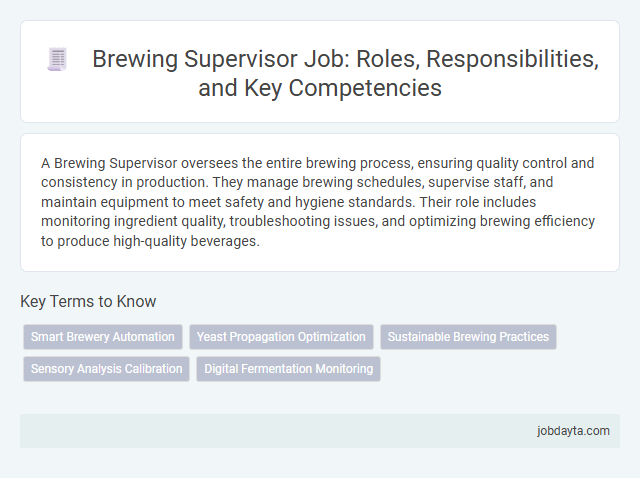 Brewing Supervisor Job: Roles, Responsibilities, and Key Competencies

A Brewing Supervisor oversees the entire brewing process, ensuring quality control and consistency in production. They manage brewing schedules, supervise staff, and maintain equipment to meet safety and hygiene standards. Their role includes monitoring ingredient quality, troubleshooting issues, and optimizing brewing efficiency to produce high-quality beverages.

Key Terms to Know

Smart Brewery Automation
Yeast Propagation Optimization
Sustainable Brewing Practices
Sensory Analysis Calibration
Digital Fermentation Monitoring

jobdayta.com