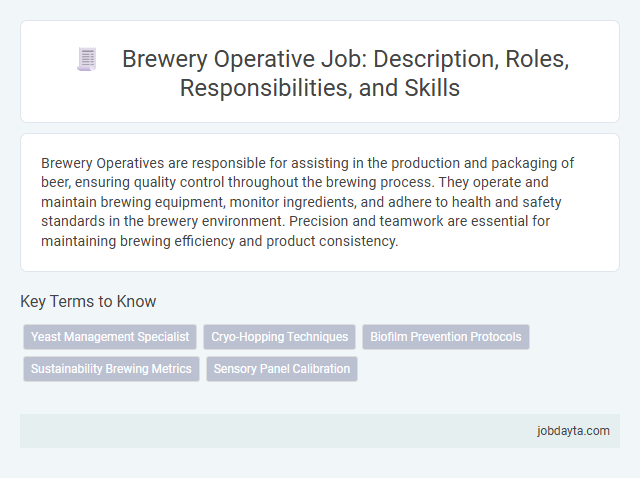 Brewery Operative Job: Description, Roles, Responsibilities, and Skills

Brewery Operatives are responsible for assisting in the production and packaging of beer, ensuring quality control throughout the brewing process. They operate and maintain brewing equipment, monitor ingredients, and adhere to health and safety standards in the brewery environment. Precision and teamwork are essential for maintaining brewing efficiency and product consistency.

Key Terms to Know

Yeast Management Specialist
Cryo-Hopping Techniques
Biofilm Prevention Protocols
Sustainability Brewing Metrics
Sensory Panel Calibration

jobdayta.com