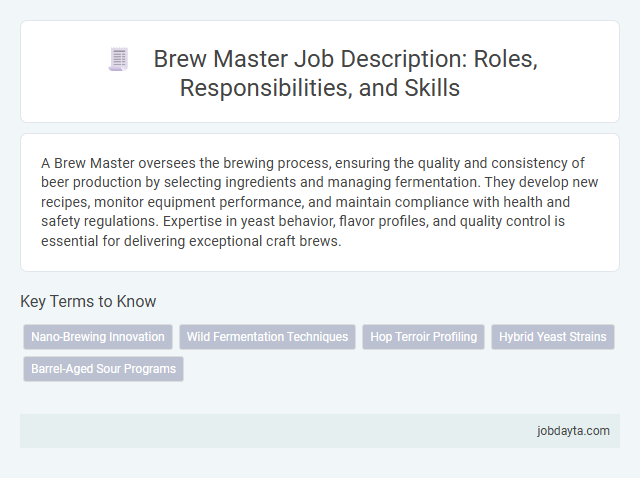 Brew Master Job Description: Roles, Responsibilities, and Skills

A Brew Master oversees the brewing process, ensuring the quality and consistency of beer production by selecting ingredients and managing fermentation. They develop new recipes, monitor equipment performance, and maintain compliance with health and safety regulations. Expertise in yeast behavior, flavor profiles, and quality control is essential for delivering exceptional craft brews.

Key Terms to Know

Nano-Brewing Innovation

Wild Fermentation Techniques

Hop Terroir Profiling

Hybrid Yeast Strains

Barrel-Aged Sour Programs

jobdayta.com