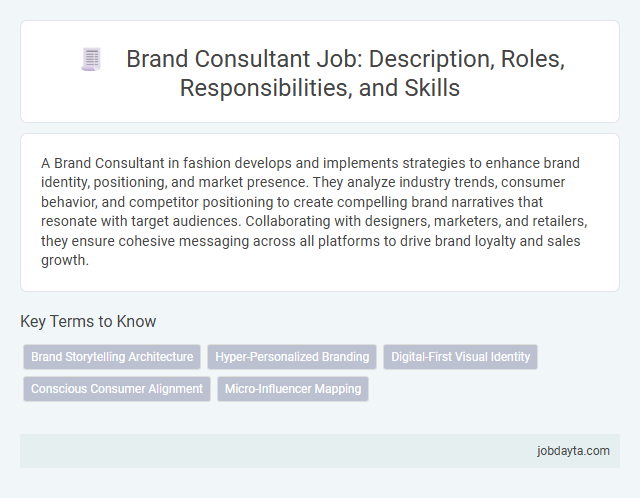 Brand Consultant Job: Description, Roles, Responsibilities, and Skills

A Brand Consultant in fashion develops and implements strategies to enhance brand identity, positioning, and market presence. They analyze industry trends, consumer behavior, and competitor positioning to create compelling brand narratives that resonate with target audiences. Collaborating with designers, marketers, and retailers, they ensure cohesive messaging across all platforms to drive brand loyalty and sales growth.

Key Terms to Know

Brand Storytelling Architecture

Hyper-Personalized Branding

Digital-First Visual Identity

Conscious Consumer Alignment

Micro-Influencer Mapping

jobdayta.com