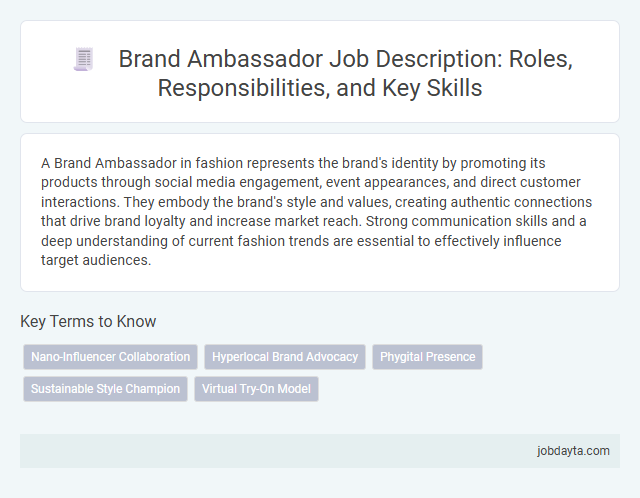 Brand Ambassador Job Description: Roles, Responsibilities, and Key Skills

A Brand Ambassador in fashion represents the brand's identity by promoting its products through social media engagement, event appearances, and direct customer interactions. They embody the brand's style and values, creating authentic connections that drive brand loyalty and increase market reach. Strong communication skills and a deep understanding of current fashion trends are essential to effectively influence target audiences.

Key Terms to Know

Nano-Influencer Collaboration

Hyperlocal Brand Advocacy

Phygital Presence

Sustainable Style Champion

Virtual Try-On Model

jobdayta.com