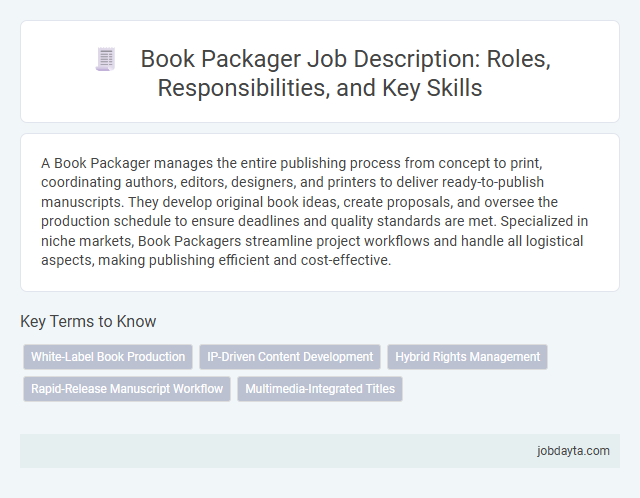 Book Packager Job Description: Roles, Responsibilities, and Key Skills

A Book Packager manages the entire publishing process from concept to print, coordinating authors, editors, designers, and printers to deliver ready-to-publish manuscripts. They develop original book ideas, create proposals, and oversee the production schedule to ensure deadlines and quality standards are met. Specialized in niche markets, Book Packagers streamline project workflows and handle all logistical aspects, making publishing efficient and cost-effective.

Key Terms to Know

White-Label Book Production

IP-Driven Content Development

Hybrid Rights Management

Rapid-Release Manuscript Workflow

Multimedia-Integrated Titles

jobdayta.com