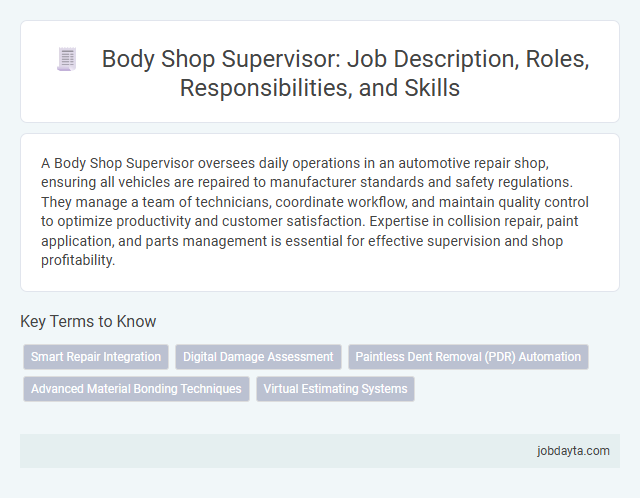 Body Shop Supervisor: Job Description, Roles, Responsibilities, and Skills

A Body Shop Supervisor oversees daily operations in an automotive repair shop, ensuring all vehicles are repaired to manufacturer standards and safety regulations. They manage a team of technicians, coordinate workflow, and maintain quality control to optimize productivity and customer satisfaction. Expertise in collision repair, paint application, and parts management is essential for effective supervision and shop profitability.

Key Terms to Know

Smart Repair Integration

Digital Damage Assessment

Paintless Dent Removal (PDR) Automation

Advanced Material Bonding Techniques

Virtual Estimating Systems

jobdayta.com