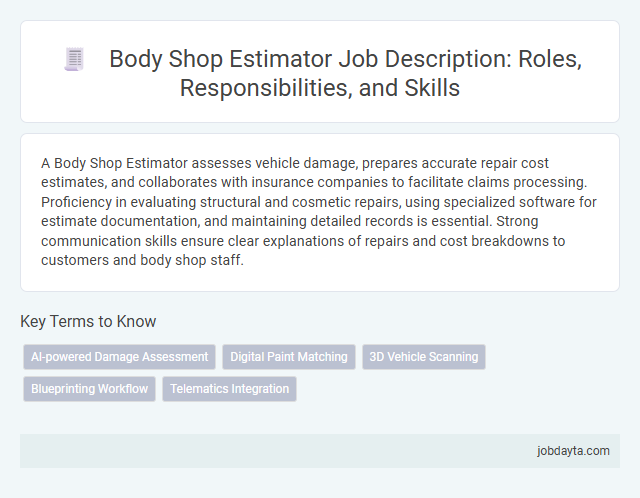 Body Shop Estimator Job Description: Roles, Responsibilities, and Skills

A Body Shop Estimator assesses vehicle damage, prepares accurate repair cost estimates, and collaborates with insurance companies to facilitate claims processing. Proficiency in evaluating structural and cosmetic repairs, using specialized software for estimate documentation, and maintaining detailed records is essential. Strong communication skills ensure clear explanations of repairs and cost breakdowns to customers and body shop staff.

Key Terms to Know

AI-powered Damage Assessment

Digital Paint Matching

3D Vehicle Scanning

Blueprinting Workflow

Telematics Integration

jobdayta.com