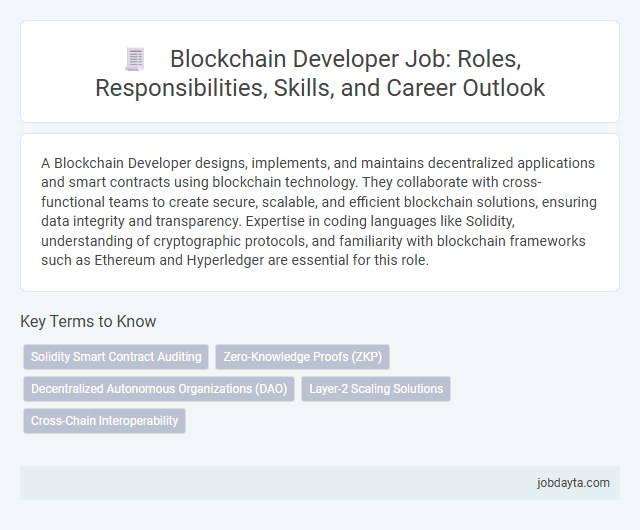 Blockchain Developer Job: Roles, Responsibilities, Skills, and Career Outlook

A Blockchain Developer designs, implements, and maintains decentralized applications and smart contracts using blockchain technology. They collaborate with cross-functional teams to create secure, scalable, and efficient blockchain solutions, ensuring data integrity and transparency. Expertise in coding languages like Solidity, understanding of cryptographic protocols, and familiarity with blockchain frameworks such as Ethereum and Hyperledger are essential for this role.

Key Terms to Know

Solidity Smart Contract Auditing

Zero-Knowledge Proofs (ZKP)

Decentralized Autonomous Organizations (DAO)

Layer-2 Scaling Solutions

Cross-Chain Interoperability

jobdayta.com