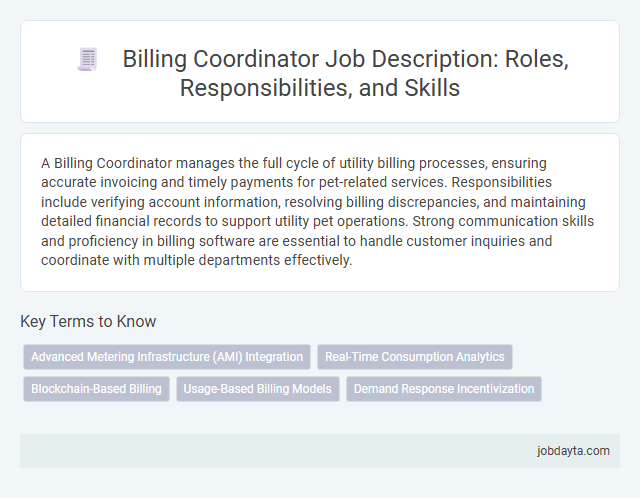 Billing Coordinator Job Description: Roles, Responsibilities, and Skills

A Billing Coordinator manages the full cycle of utility billing processes, ensuring accurate invoicing and timely payments for pet-related services. Responsibilities include verifying account information, resolving billing discrepancies, and maintaining detailed financial records to support utility pet operations. Strong communication skills and proficiency in billing software are essential to handle customer inquiries and coordinate with multiple departments effectively.

Key Terms to Know

Advanced Metering Infrastructure (AMI) Integration

Real-Time Consumption Analytics

Blockchain-Based Billing

Usage-Based Billing Models

Demand Response Incentivization

jobdayta.com