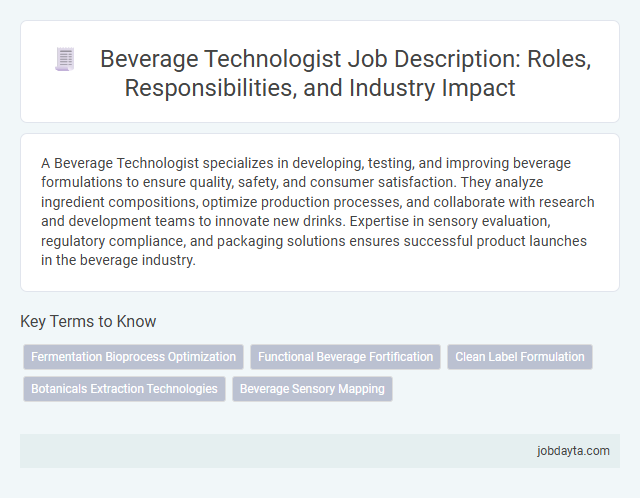 Beverage Technologist Job Description: Roles, Responsibilities, and Industry Impact

A Beverage Technologist specializes in developing, testing, and improving beverage formulations to ensure quality, safety, and consumer satisfaction. They analyze ingredient compositions, optimize production processes, and collaborate with research and development teams to innovate new drinks. Expertise in sensory evaluation, regulatory compliance, and packaging solutions ensures successful product launches in the beverage industry.

Key Terms to Know

Fermentation Bioprocess Optimization

Functional Beverage Fortification

Clean Label Formulation

Botanicals Extraction Technologies

Beverage Sensory Mapping

jobdayta.com