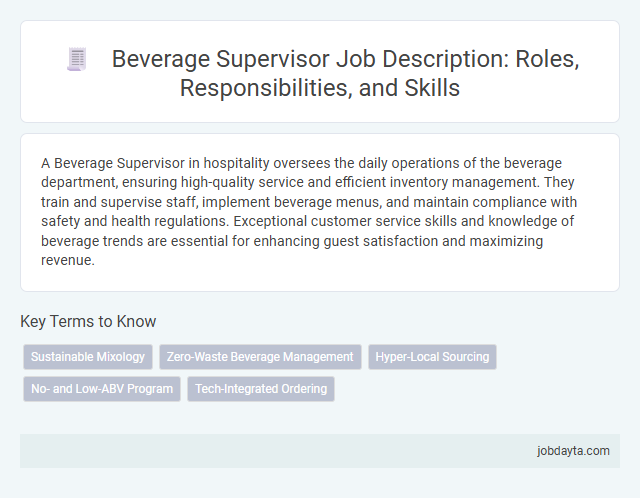 Beverage Supervisor Job Description: Roles, Responsibilities, and Skills

A Beverage Supervisor in hospitality oversees the daily operations of the beverage department, ensuring high-quality service and efficient inventory management. They train and supervise staff, implement beverage menus, and maintain compliance with safety and health regulations. Exceptional customer service skills and knowledge of beverage trends are essential for enhancing guest satisfaction and maximizing revenue.

Key Terms to Know

Sustainable Mixology
Zero-Waste Beverage Management
Hyper-Local Sourcing
No- and Low-ABV Program
Tech-Integrated Ordering

jobdayta.com