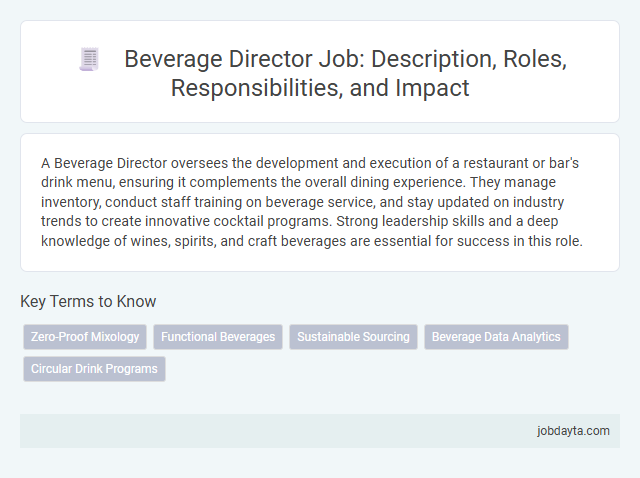 Beverage Director Job: Description, Roles, Responsibilities, and Impact

A Beverage Director oversees the development and execution of a restaurant or bar's drink menu, ensuring it complements the overall dining experience. They manage inventory, conduct staff training on beverage service, and stay updated on industry trends to create innovative cocktail programs. Strong leadership skills and a deep knowledge of wines, spirits, and craft beverages are essential for success in this role.

Key Terms to Know

Zero-Proof Mixology

Functional Beverages

Sustainable Sourcing

Beverage Data Analytics

Circular Drink Programs

jobdayta.com