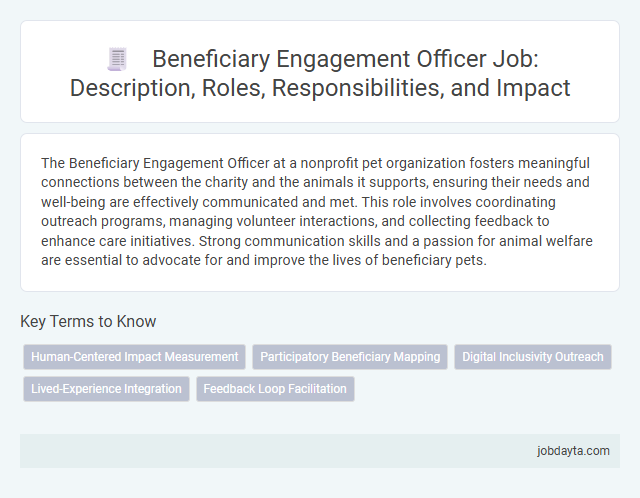 Beneficiary Engagement Officer Job: Description, Roles, Responsibilities, and Impact

The Beneficiary Engagement Officer at a nonprofit pet organization fosters meaningful connections between the charity and the animals it supports, ensuring their needs and well-being are effectively communicated and met. This role involves coordinating outreach programs, managing volunteer interactions, and collecting feedback to enhance care initiatives. Strong communication skills and a passion for animal welfare are essential to advocate for and improve the lives of beneficiary pets.

Key Terms to Know

Human-Centered Impact Measurement

Participatory Beneficiary Mapping

Digital Inclusivity Outreach

Lived-Experience Integration

Feedback Loop Facilitation

jobdayta.com