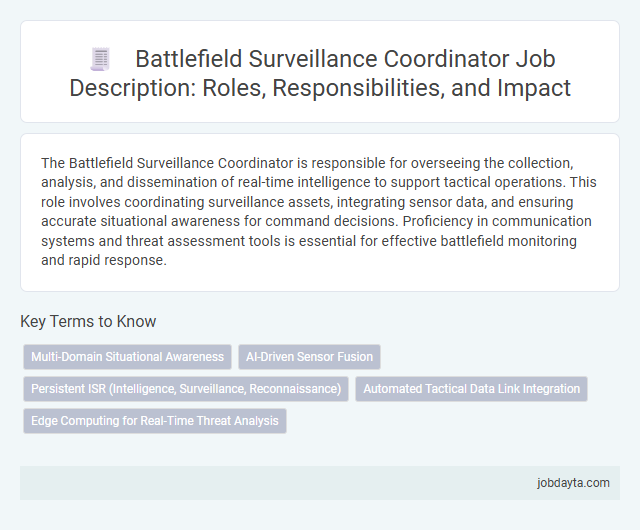 Battlefield Surveillance Coordinator Job Description: Roles, Responsibilities, and Impact

The Battlefield Surveillance Coordinator is responsible for overseeing the collection, analysis, and dissemination of real-time intelligence to support tactical operations. This role involves coordinating surveillance assets, integrating sensor data, and ensuring accurate situational awareness for command decisions. Proficiency in communication systems and threat assessment tools is essential for effective battlefield monitoring and rapid response.

Key Terms to Know

Multi-Domain Situational Awareness

AI-Driven Sensor Fusion

Persistent ISR (Intelligence, Surveillance, Reconnaissance)

Automated Tactical Data Link Integration

Edge Computing for Real-Time Threat Analysis

jobdayta.com