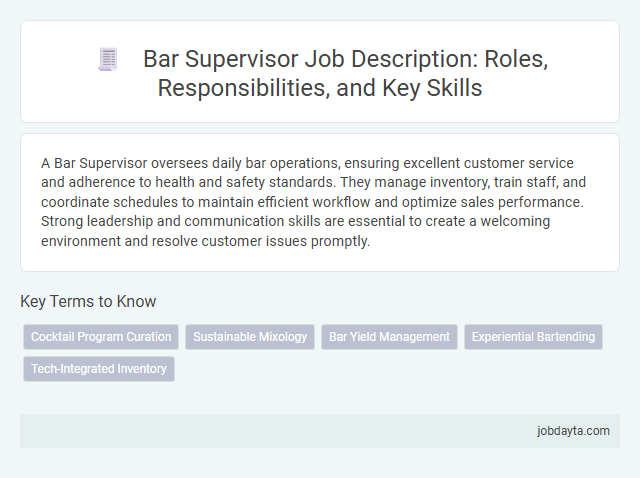 Bar Supervisor Job Description: Roles, Responsibilities, and Key Skills

A Bar Supervisor oversees daily bar operations, ensuring excellent customer service and adherence to health and safety standards. They manage inventory, train staff, and coordinate schedules to maintain efficient workflow and optimize sales performance. Strong leadership and communication skills are essential to create a welcoming environment and resolve customer issues promptly.

Key Terms to Know

Cocktail Program Curation

Sustainable Mixology

Bar Yield Management

Experiential Bartending

Tech-Integrated Inventory

jobdayta.com