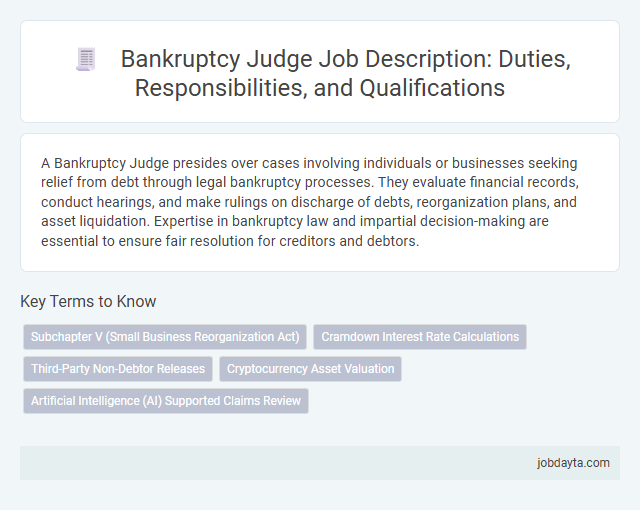 Bankruptcy Judge Job Description: Duties, Responsibilities, and Qualifications

A Bankruptcy Judge presides over cases involving individuals or businesses seeking relief from debt through legal bankruptcy processes. They evaluate financial records, conduct hearings, and make rulings on discharge of debts, reorganization plans, and asset liquidation. Expertise in bankruptcy law and impartial decision-making are essential to ensure fair resolution for creditors and debtors.

Key Terms to Know

Subchapter V (Small Business Reorganization Act)

Cramdown Interest Rate Calculations

Third-Party Non-Debtor Releases

Cryptocurrency Asset Valuation

Artificial Intelligence (AI) Supported Claims Review

jobdayta.com