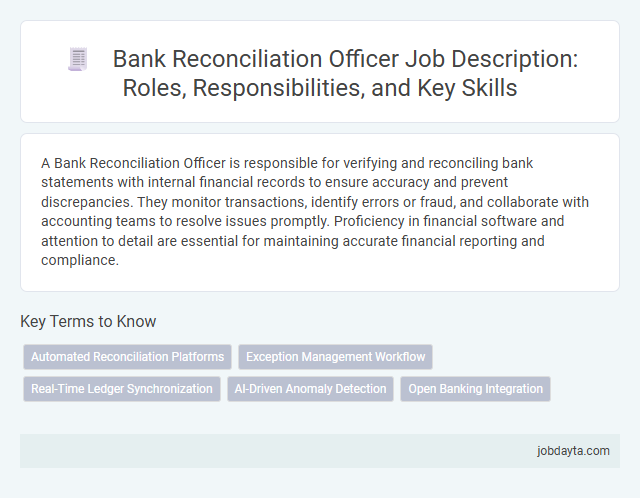 Bank Reconciliation Officer Job Description: Roles, Responsibilities, and Key Skills

A Bank Reconciliation Officer is responsible for verifying and reconciling bank statements with internal financial records to ensure accuracy and prevent discrepancies. They monitor transactions, identify errors or fraud, and collaborate with accounting teams to resolve issues promptly. Proficiency in financial software and attention to detail are essential for maintaining accurate financial reporting and compliance.

Key Terms to Know

Automated Reconciliation Platforms

Exception Management Workflow

Real-Time Ledger Synchronization

AI-Driven Anomaly Detection

Open Banking Integration

jobdayta.com