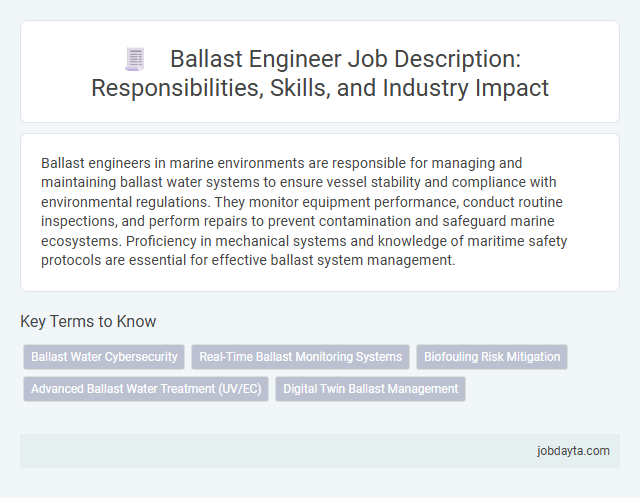 Ballast Engineer Job Description: Responsibilities, Skills, and Industry Impact

Ballast engineers in marine environments are responsible for managing and maintaining ballast water systems to ensure vessel stability and compliance with environmental regulations. They monitor equipment performance, conduct routine inspections, and perform repairs to prevent contamination and safeguard marine ecosystems. Proficiency in mechanical systems and knowledge of maritime safety protocols are essential for effective ballast system management.

Key Terms to Know

Ballast Water Cybersecurity
Real-Time Ballast Monitoring Systems
Biofouling Risk Mitigation
Advanced Ballast Water Treatment (UV/EC)
Digital Twin Ballast Management

jobdayta.com