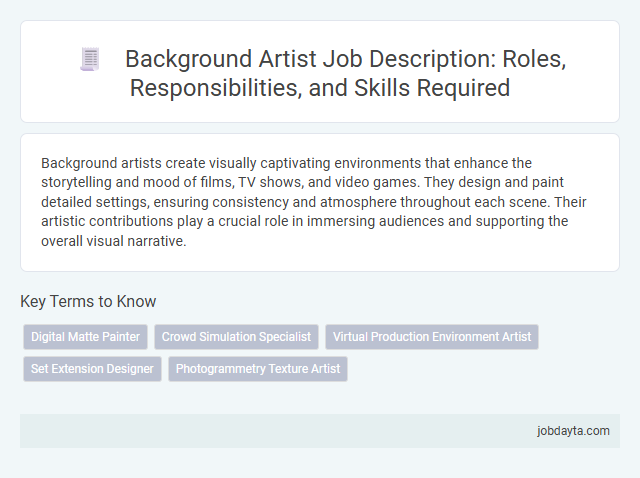 Background Artist Job Description: Roles, Responsibilities, and Skills Required

Background artists create visually captivating environments that enhance the storytelling and mood of films, TV shows, and video games. They design and paint detailed settings, ensuring consistency and atmosphere throughout each scene. Their artistic contributions play a crucial role in immersing audiences and supporting the overall visual narrative.

Key Terms to Know

Digital Matte Painter

Crowd Simulation Specialist

Virtual Production Environment Artist

Set Extension Designer

Photogrammetry Texture Artist

jobdayta.com