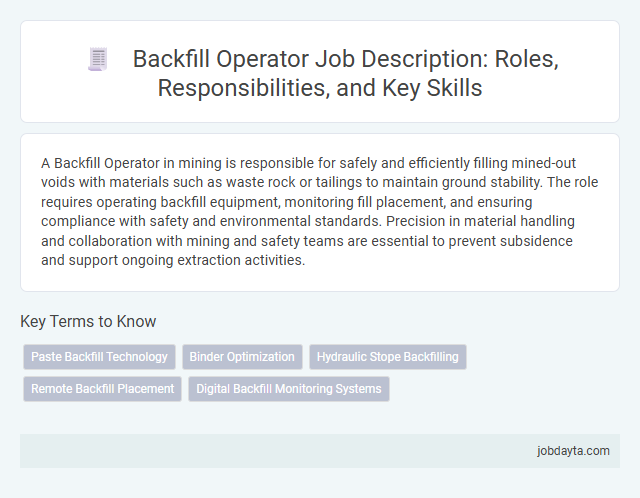 Backfill Operator Job Description: Roles, Responsibilities, and Key Skills

A Backfill Operator in mining is responsible for safely and efficiently filling mined-out voids with materials such as waste rock or tailings to maintain ground stability. The role requires operating backfill equipment, monitoring fill placement, and ensuring compliance with safety and environmental standards. Precision in material handling and collaboration with mining and safety teams are essential to prevent subsidence and support ongoing extraction activities.

Key Terms to Know

Paste Backfill Technology

Binder Optimization

Hydraulic Stope Backfilling

Remote Backfill Placement

Digital Backfill Monitoring Systems

jobdayta.com