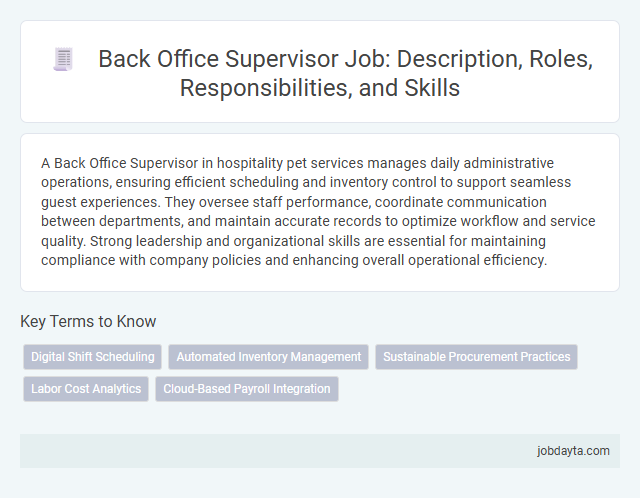 Back Office Supervisor Job: Description, Roles, Responsibilities, and Skills

A Back Office Supervisor in hospitality pet services manages daily administrative operations, ensuring efficient scheduling and inventory control to support seamless guest experiences. They oversee staff performance, coordinate communication between departments, and maintain accurate records to optimize workflow and service quality. Strong leadership and organizational skills are essential for maintaining compliance with company policies and enhancing overall operational efficiency.

Key Terms to Know

Digital Shift Scheduling
Automated Inventory Management
Sustainable Procurement Practices
Labor Cost Analytics
Cloud-Based Payroll Integration

jobdayta.com