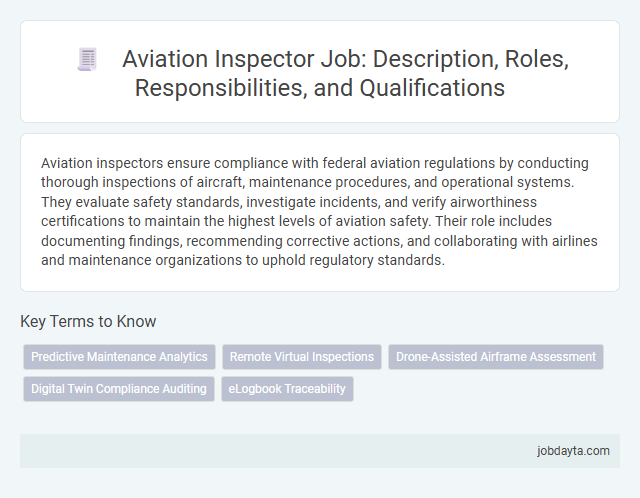 Aviation Inspector Job: Description, Roles, Responsibilities, and Qualifications

Aviation inspectors ensure compliance with federal aviation regulations by conducting thorough inspections of aircraft, maintenance procedures, and operational systems. They evaluate safety standards, investigate incidents, and verify airworthiness certifications to maintain the highest levels of aviation safety. Their role includes documenting findings, recommending corrective actions, and collaborating with airlines and maintenance organizations to uphold regulatory standards.

Key Terms to Know

Predictive Maintenance Analytics
Remote Virtual Inspections
Drone-Assisted Airframe Assessment
Digital Twin Compliance Auditing
eLogbook Traceability

jobdayta.com