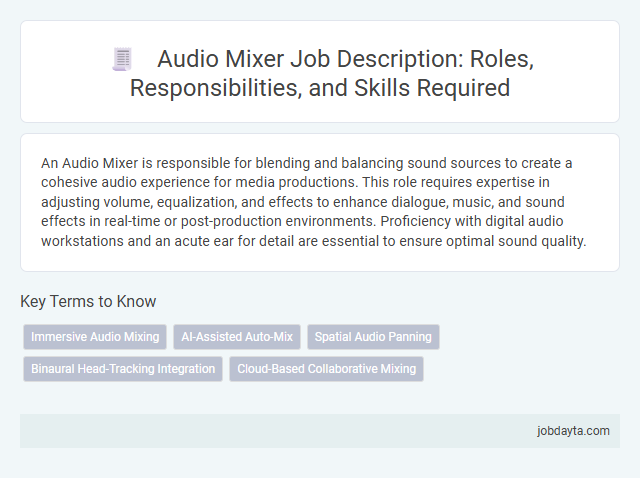 Audio Mixer Job Description: Roles, Responsibilities, and Skills Required

An Audio Mixer is responsible for blending and balancing sound sources to create a cohesive audio experience for media productions. This role requires expertise in adjusting volume, equalization, and effects to enhance dialogue, music, and sound effects in real-time or post-production environments. Proficiency with digital audio workstations and an acute ear for detail are essential to ensure optimal sound quality.

Key Terms to Know

Immersive Audio Mixing

AI-Assisted Auto-Mix

Spatial Audio Panning

Binaural Head-Tracking Integration

Cloud-Based Collaborative Mixing

jobdayta.com