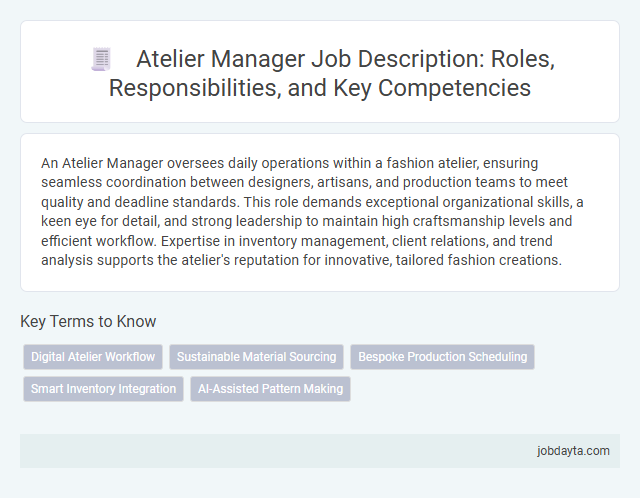 Atelier Manager Job Description: Roles, Responsibilities, and Key Competencies

An Atelier Manager oversees daily operations within a fashion atelier, ensuring seamless coordination between designers, artisans, and production teams to meet quality and deadline standards. This role demands exceptional organizational skills, a keen eye for detail, and strong leadership to maintain high craftsmanship levels and efficient workflow. Expertise in inventory management, client relations, and trend analysis supports the atelier's reputation for innovative, tailored fashion creations.

Key Terms to Know

Digital Atelier Workflow
Sustainable Material Sourcing
Bespoke Production Scheduling
Smart Inventory Integration
AI-Assisted Pattern Making

jobdayta.com