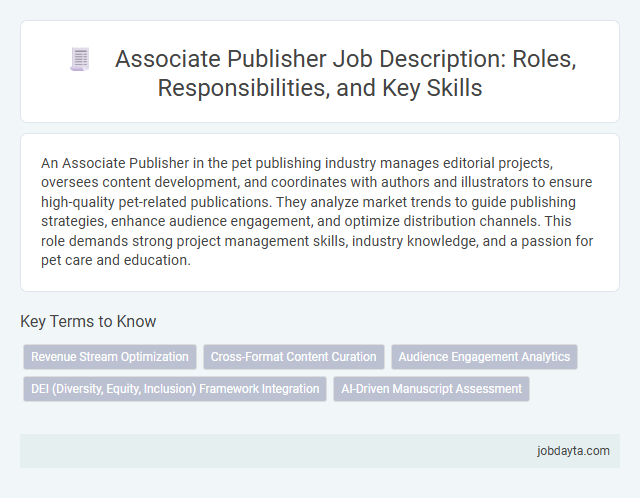 Associate Publisher Job Description: Roles, Responsibilities, and Key Skills

An Associate Publisher in the pet publishing industry manages editorial projects, oversees content development, and coordinates with authors and illustrators to ensure high-quality pet-related publications. They analyze market trends to guide publishing strategies, enhance audience engagement, and optimize distribution channels. This role demands strong project management skills, industry knowledge, and a passion for pet care and education.

Key Terms to Know

Revenue Stream Optimization

Cross-Format Content Curation

Audience Engagement Analytics

DEI (Diversity, Equity, Inclusion) Framework Integration

AI-Driven Manuscript Assessment

jobdayta.com