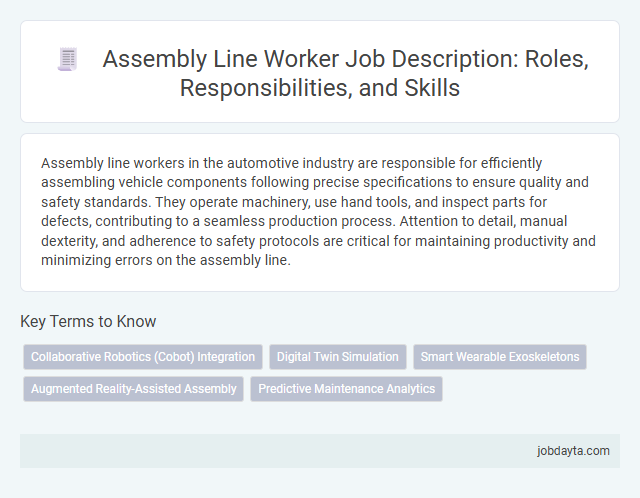 Assembly Line Worker Job Description: Roles, Responsibilities, and Skills

Assembly line workers in the automotive industry are responsible for efficiently assembling vehicle components following precise specifications to ensure quality and safety standards. They operate machinery, use hand tools, and inspect parts for defects, contributing to a seamless production process. Attention to detail, manual dexterity, and adherence to safety protocols are critical for maintaining productivity and minimizing errors on the assembly line.

Key Terms to Know

Collaborative Robotics (Cobot) Integration

Digital Twin Simulation

Smart Wearable Exoskeletons

Augmented Reality-Assisted Assembly

Predictive Maintenance Analytics

jobdayta.com