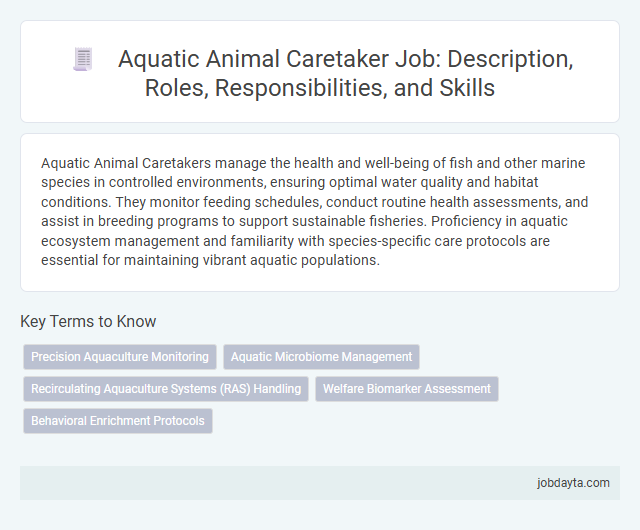 Aquatic Animal Caretaker Job: Description, Roles, Responsibilities, and Skills

Aquatic Animal Caretakers manage the health and well-being of fish and other marine species in controlled environments, ensuring optimal water quality and habitat conditions. They monitor feeding schedules, conduct routine health assessments, and assist in breeding programs to support sustainable fisheries. Proficiency in aquatic ecosystem management and familiarity with species-specific care protocols are essential for maintaining vibrant aquatic populations.

Key Terms to Know

Precision Aquaculture Monitoring

Aquatic Microbiome Management

Recirculating Aquaculture Systems (RAS) Handling

Welfare Biomarker Assessment

Behavioral Enrichment Protocols

jobdayta.com