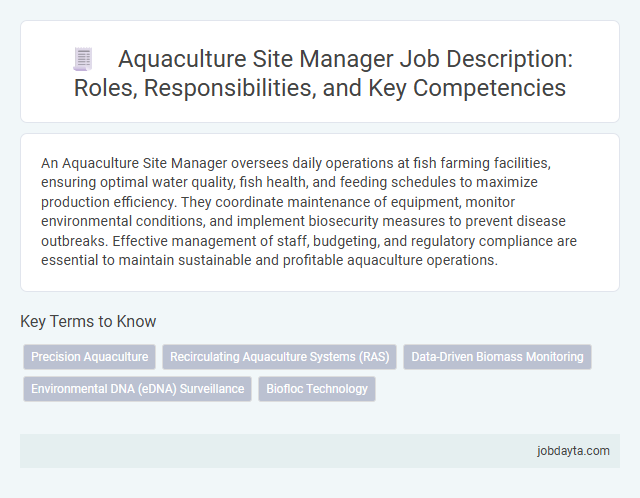 Aquaculture Site Manager Job Description: Roles, Responsibilities, and Key Competencies

An Aquaculture Site Manager oversees daily operations at fish farming facilities, ensuring optimal water quality, fish health, and feeding schedules to maximize production efficiency. They coordinate maintenance of equipment, monitor environmental conditions, and implement biosecurity measures to prevent disease outbreaks. Effective management of staff, budgeting, and regulatory compliance are essential to maintain sustainable and profitable aquaculture operations.

Key Terms to Know

Precision Aquaculture

Recirculating Aquaculture Systems (RAS)

Data-Driven Biomass Monitoring

Environmental DNA (eDNA) Surveillance

Biofloc Technology

jobdayta.com