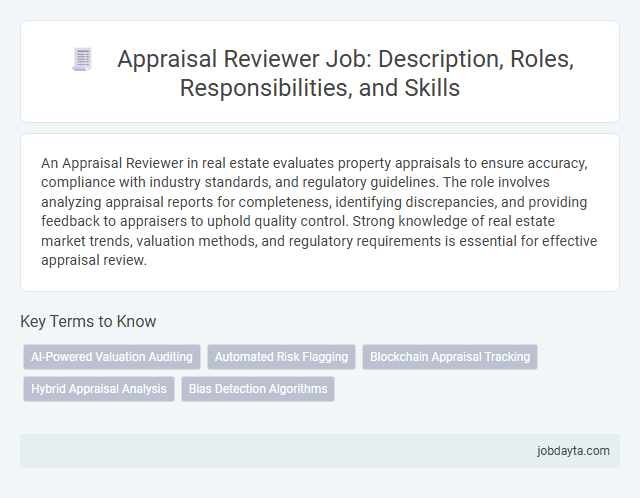 Appraisal Reviewer Job: Description, Roles, Responsibilities, and Skills

An Appraisal Reviewer in real estate evaluates property appraisals to ensure accuracy, compliance with industry standards, and regulatory guidelines. The role involves analyzing appraisal reports for completeness, identifying discrepancies, and providing feedback to appraisers to uphold quality control. Strong knowledge of real estate market trends, valuation methods, and regulatory requirements is essential for effective appraisal review.

Key Terms to Know

AI-Powered Valuation Auditing
Automated Risk Flagging
Blockchain Appraisal Tracking
Hybrid Appraisal Analysis
Bias Detection Algorithms

jobdayta.com