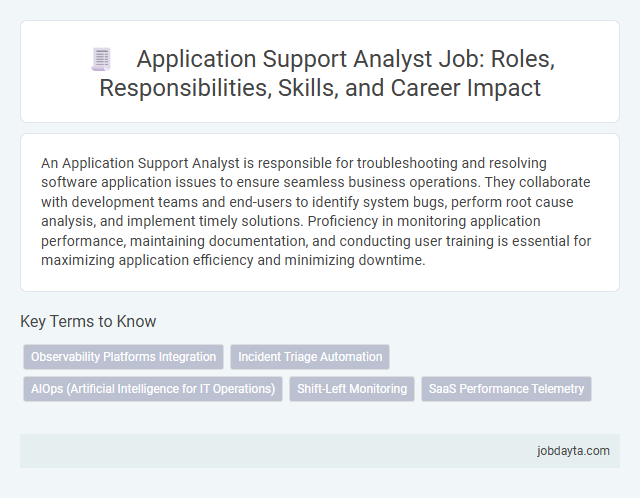 Application Support Analyst Job: Roles, Responsibilities, Skills, and Career Impact

An Application Support Analyst is responsible for troubleshooting and resolving software application issues to ensure seamless business operations. They collaborate with development teams and end-users to identify system bugs, perform root cause analysis, and implement timely solutions. Proficiency in monitoring application performance, maintaining documentation, and conducting user training is essential for maximizing application efficiency and minimizing downtime.

Key Terms to Know

Observability Platforms Integration

Incident Triage Automation

AIOps (Artificial Intelligence for IT Operations)

Shift-Left Monitoring

SaaS Performance Telemetry

jobdayta.com