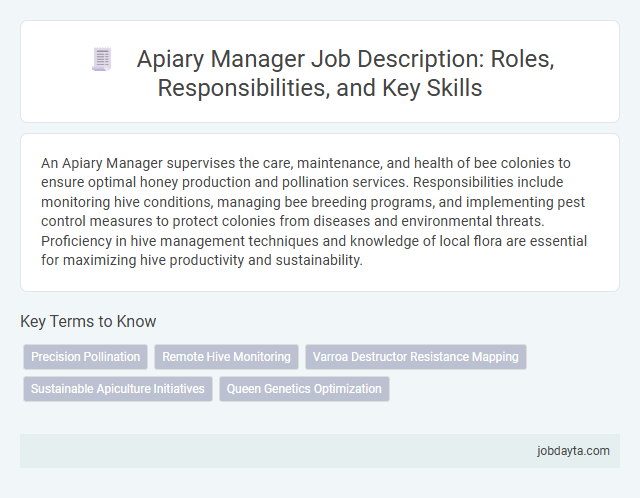 Apiary Manager Job Description: Roles, Responsibilities, and Key Skills

An Apiary Manager supervises the care, maintenance, and health of bee colonies to ensure optimal honey production and pollination services. Responsibilities include monitoring hive conditions, managing bee breeding programs, and implementing pest control measures to protect colonies from diseases and environmental threats. Proficiency in hive management techniques and knowledge of local flora are essential for maximizing hive productivity and sustainability.

Key Terms to Know

Precision Pollination

Remote Hive Monitoring

Varroa Destructor Resistance Mapping

Sustainable Apiculture Initiatives

Queen Genetics Optimization

jobdayta.com