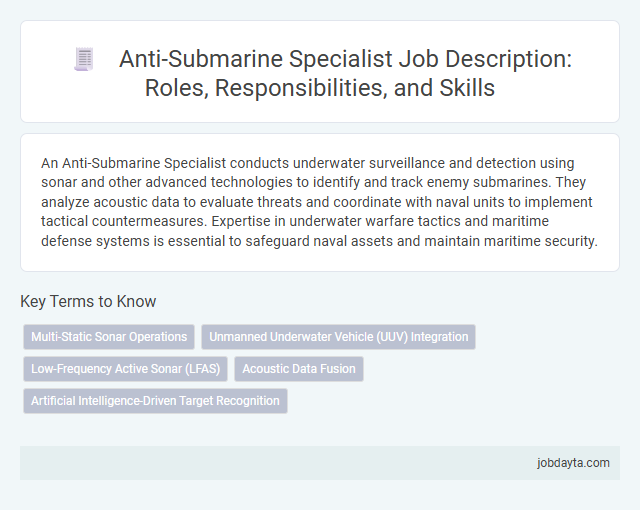 Anti-Submarine Specialist Job Description: Roles, Responsibilities, and Skills

An Anti-Submarine Specialist conducts underwater surveillance and detection using sonar and other advanced technologies to identify and track enemy submarines. They analyze acoustic data to evaluate threats and coordinate with naval units to implement tactical countermeasures. Expertise in underwater warfare tactics and maritime defense systems is essential to safeguard naval assets and maintain maritime security.

Key Terms to Know

Multi-Static Sonar Operations

Unmanned Underwater Vehicle (UUV) Integration

Low-Frequency Active Sonar (LFAS)

Acoustic Data Fusion

Artificial Intelligence-Driven Target Recognition

jobdayta.com