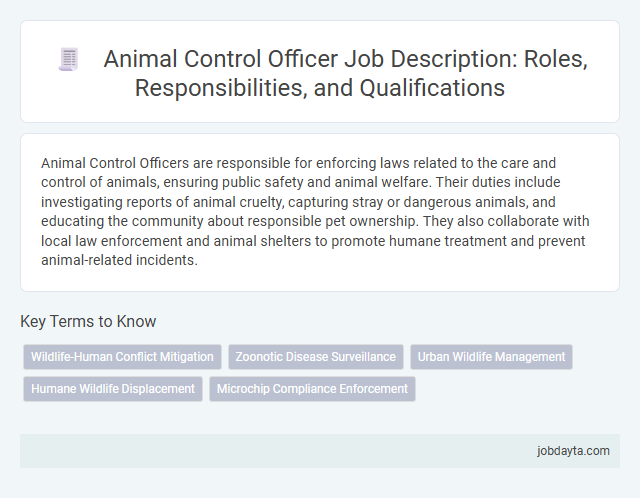 Animal Control Officer Job Description: Roles, Responsibilities, and Qualifications

Animal Control Officers are responsible for enforcing laws related to the care and control of animals, ensuring public safety and animal welfare. Their duties include investigating reports of animal cruelty, capturing stray or dangerous animals, and educating the community about responsible pet ownership. They also collaborate with local law enforcement and animal shelters to promote humane treatment and prevent animal-related incidents.

Key Terms to Know

Wildlife-Human Conflict Mitigation

Zoonotic Disease Surveillance

Urban Wildlife Management

Humane Wildlife Displacement

Microchip Compliance Enforcement

jobdayta.com