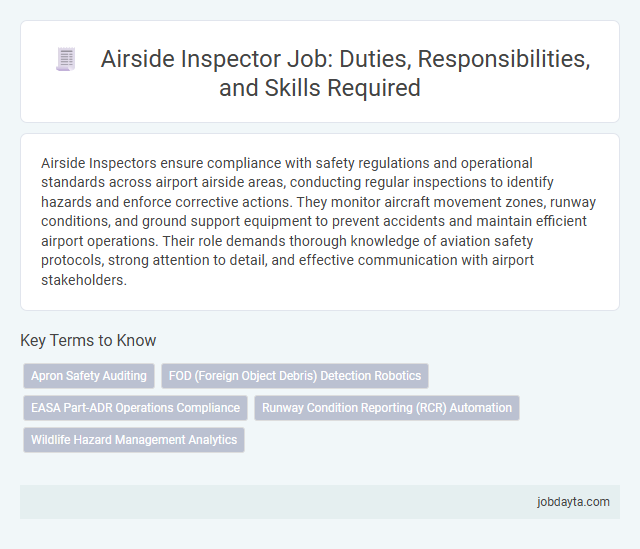 Airside Inspector Job: Duties, Responsibilities, and Skills Required

Airside Inspectors ensure compliance with safety regulations and operational standards across airport airside areas, conducting regular inspections to identify hazards and enforce corrective actions. They monitor aircraft movement zones, runway conditions, and ground support equipment to prevent accidents and maintain efficient airport operations. Their role demands thorough knowledge of aviation safety protocols, strong attention to detail, and effective communication with airport stakeholders.

Key Terms to Know

Apron Safety Auditing

FOD (Foreign Object Debris) Detection Robotics

EASA Part-ADR Operations Compliance

Runway Condition Reporting (RCR) Automation

Wildlife Hazard Management Analytics

jobdayta.com