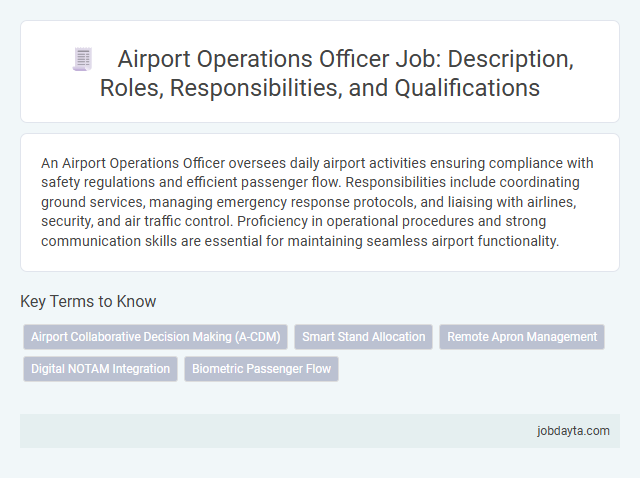 Airport Operations Officer Job: Description, Roles, Responsibilities, and Qualifications

An Airport Operations Officer oversees daily airport activities ensuring compliance with safety regulations and efficient passenger flow. Responsibilities include coordinating ground services, managing emergency response protocols, and liaising with airlines, security, and air traffic control. Proficiency in operational procedures and strong communication skills are essential for maintaining seamless airport functionality.

Key Terms to Know

Airport Collaborative Decision Making (A-CDM)

Smart Stand Allocation

Remote Apron Management

Digital NOTAM Integration

Biometric Passenger Flow

jobdayta.com