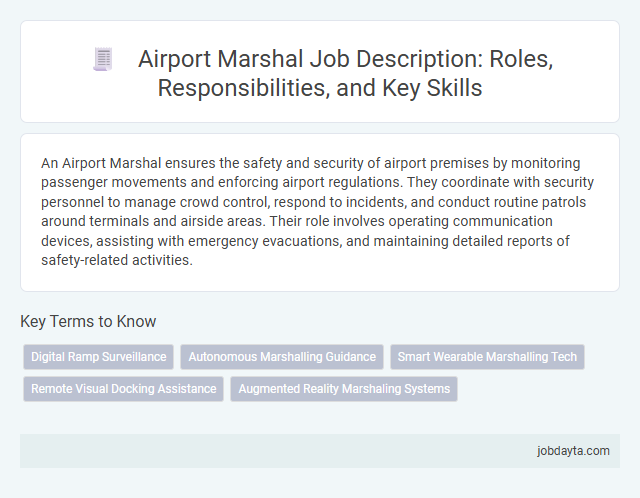 Airport Marshal Job Description: Roles, Responsibilities, and Key Skills

An Airport Marshal ensures the safety and security of airport premises by monitoring passenger movements and enforcing airport regulations. They coordinate with security personnel to manage crowd control, respond to incidents, and conduct routine patrols around terminals and airside areas. Their role involves operating communication devices, assisting with emergency evacuations, and maintaining detailed reports of safety-related activities.

Key Terms to Know

Digital Ramp Surveillance

Autonomous Marshalling Guidance

Smart Wearable Marshalling Tech

Remote Visual Docking Assistance

Augmented Reality Marshaling Systems

jobdayta.com