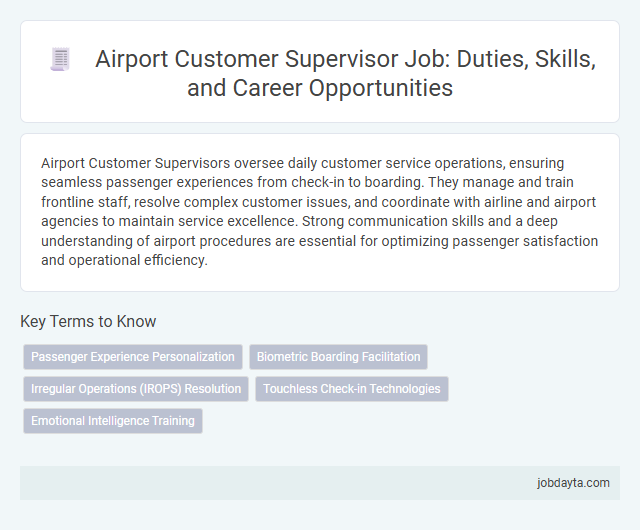 Airport Customer Supervisor Job: Duties, Skills, and Career Opportunities

Airport Customer Supervisors oversee daily customer service operations, ensuring seamless passenger experiences from check-in to boarding. They manage and train frontline staff, resolve complex customer issues, and coordinate with airline and airport agencies to maintain service excellence. Strong communication skills and a deep understanding of airport procedures are essential for optimizing passenger satisfaction and operational efficiency.

Key Terms to Know

Passenger Experience Personalization

Biometric Boarding Facilitation

Irregular Operations (IROPS) Resolution

Touchless Check-in Technologies

Emotional Intelligence Training

jobdayta.com